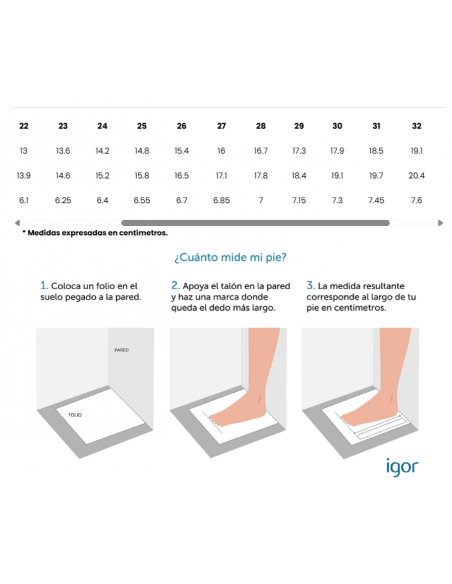 | 22 | 23 | 24 | 25 | 26 | 27 | 28 | 29 | 30 | 31 | 32 |
|---|---|---|---|---|---|---|---|---|---|---|
| 13 | 13.6 | 14.2 | 14.8 | 15.4 | 16 | 16.7 | 17.3 | 17.9 | 18.5 | 19.1 |
| 13.9 | 14.6 | 15.2 | 15.8 | 16.5 | 17.1 | 17.8 | 18.4 | 19.1 | 19.7 | 20.4 |
| 6.1 | 6.25 | 6.4 | 6.55 | 6.7 | 6.85 | 7 | 7.15 | 7.3 | 7.45 | 7.6 |

* Medidas expresadas en centímetros.

¿Cuánto mide mi pie?

1. Coloca un folio en el suelo pegado a la pared.

2. Apoya el talón en la pared y haz una marca donde queda el dedo más largo.

3. La medida resultante corresponde al largo de tu pie en centímetros.

PARED

FOLIO

igor