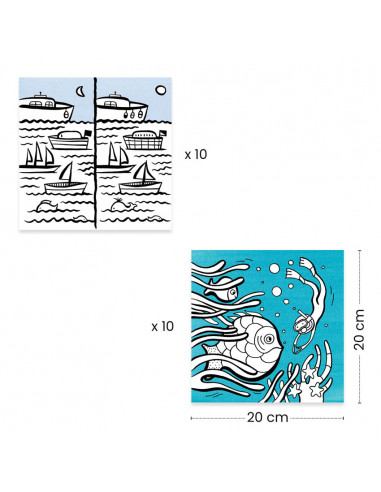 x 10

x 10

20 cm

20 cm